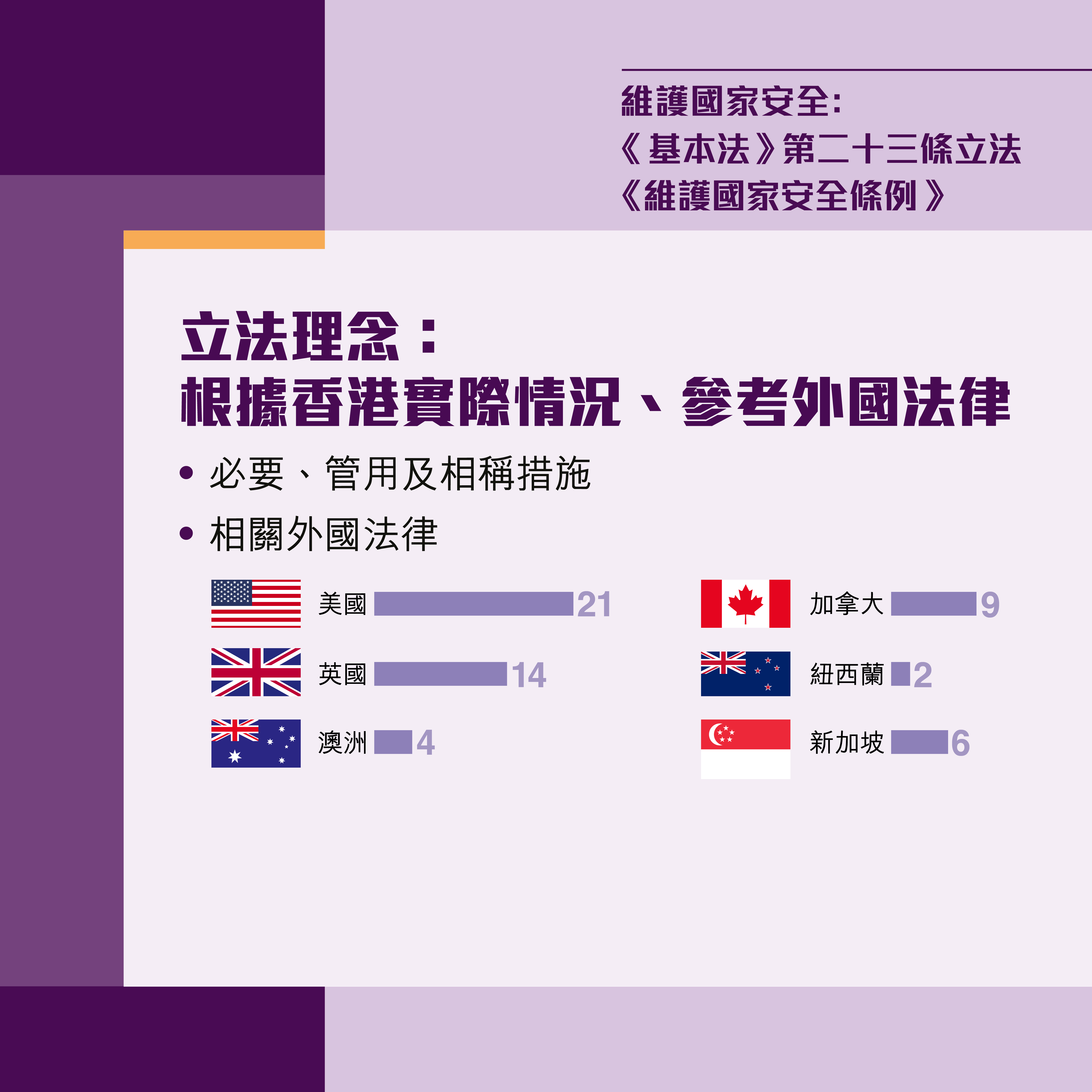 維護國家安全：
《基本法》第二十三條立法
《維護國家安全條例》

立法理念：
根據香港實際情況、參考外國法律

• 必要、管用及相稱措施

• 相關外國法律

美國 21

英國 14

澳洲 4

加拿大 9

紐西蘭 2

新加坡 6